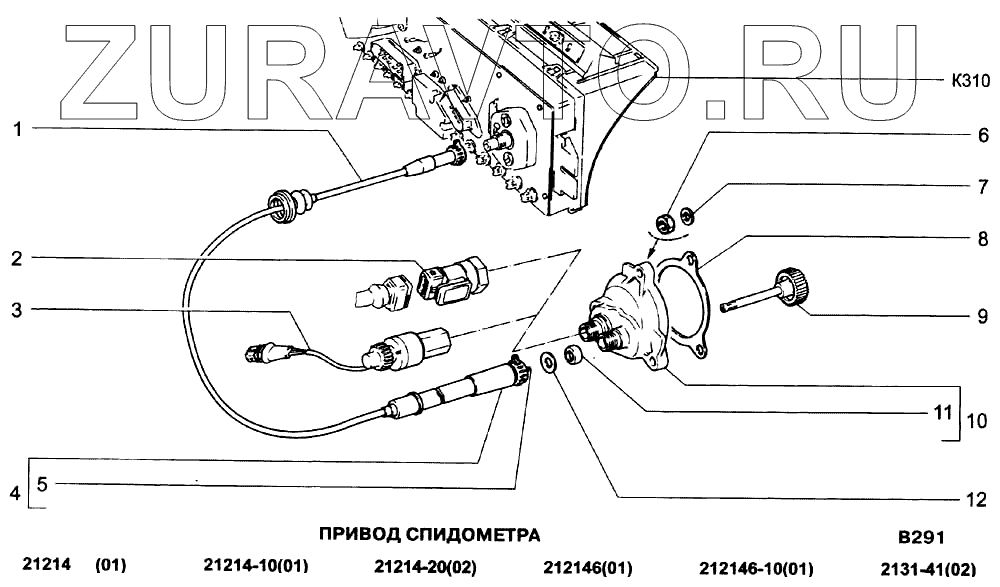 ZURAVTO.RU

K310

1
2
3
4
5
6
7
8
9
10
11
12

ПРИВОД СПИДОМЕТРА

B291

21214 (01) 21214-10(01) 21214-20(02) 212146(01) 212146-10(01) 2131-41(02)